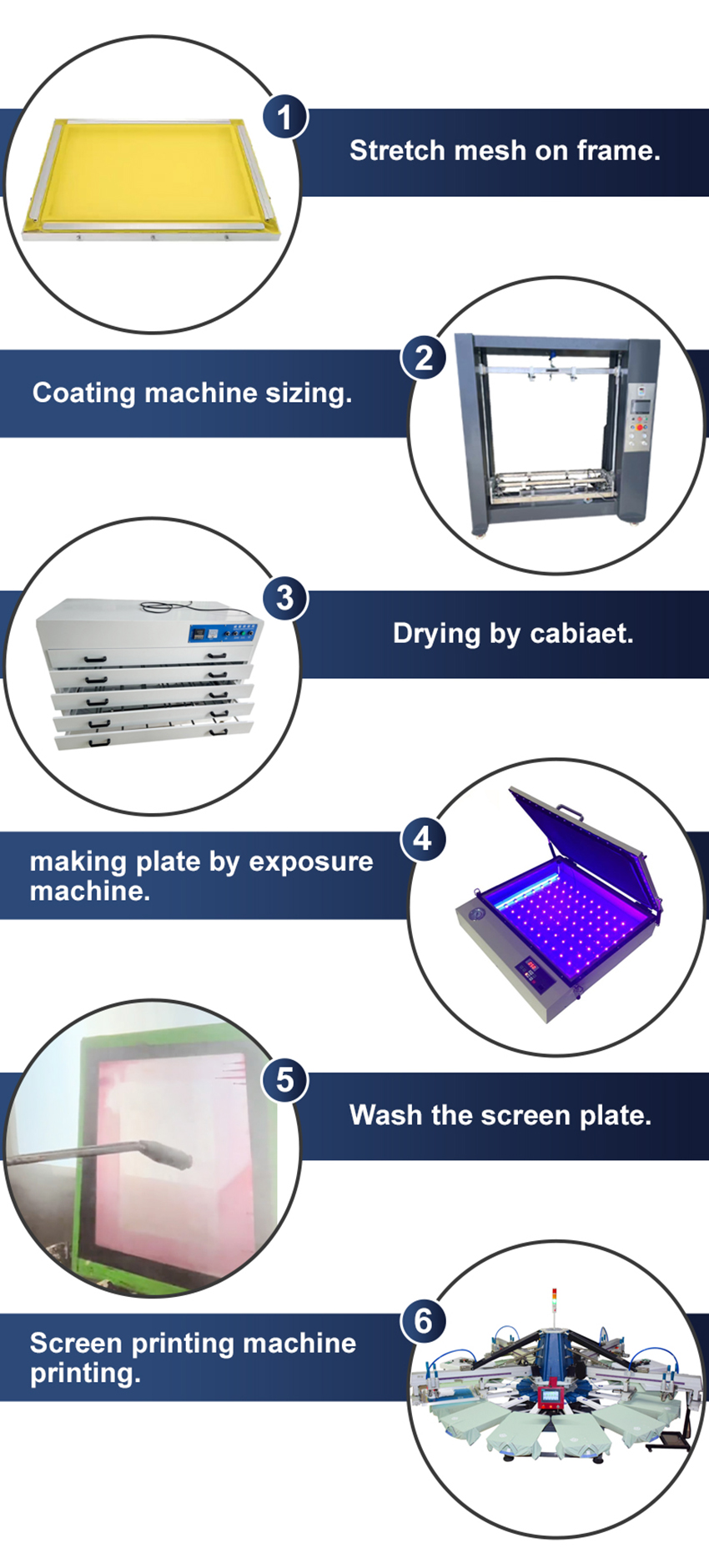 1

Stretch mesh on frame.

2

Coating machine sizing.

3

Drying by cabiaet.

4

making plate by exposure machine.

5

Wash the screen plate.

6

Screen printing machine printing.